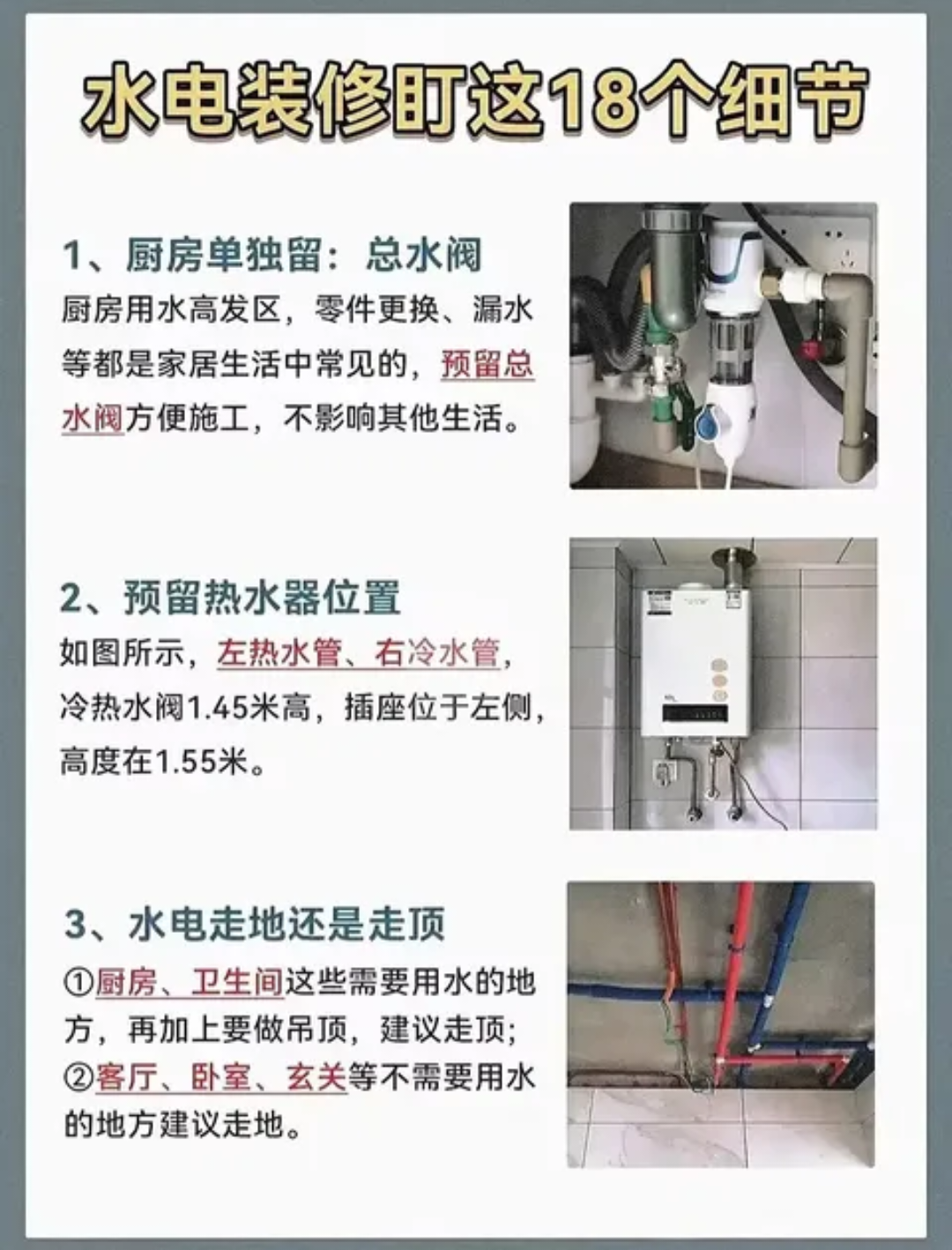 水电装修盯这18个细节

1、厨房单独留：总水阀
厨房用水高发区，零件更换、漏水等都是家居生活中常见的，预留总水阀方便施工，不影响其他生活。

2、预留热水器位置
如图所示，左热水管、右冷水管，冷热水阀1.45米高，插座位于左侧，高度在1.55米。

3、水电走地还是走顶
①厨房、卫生间这些需要用水的地方，再加上要做吊顶，建议走顶；
②客厅、卧室、玄关等不需要用水的地方建议走地。