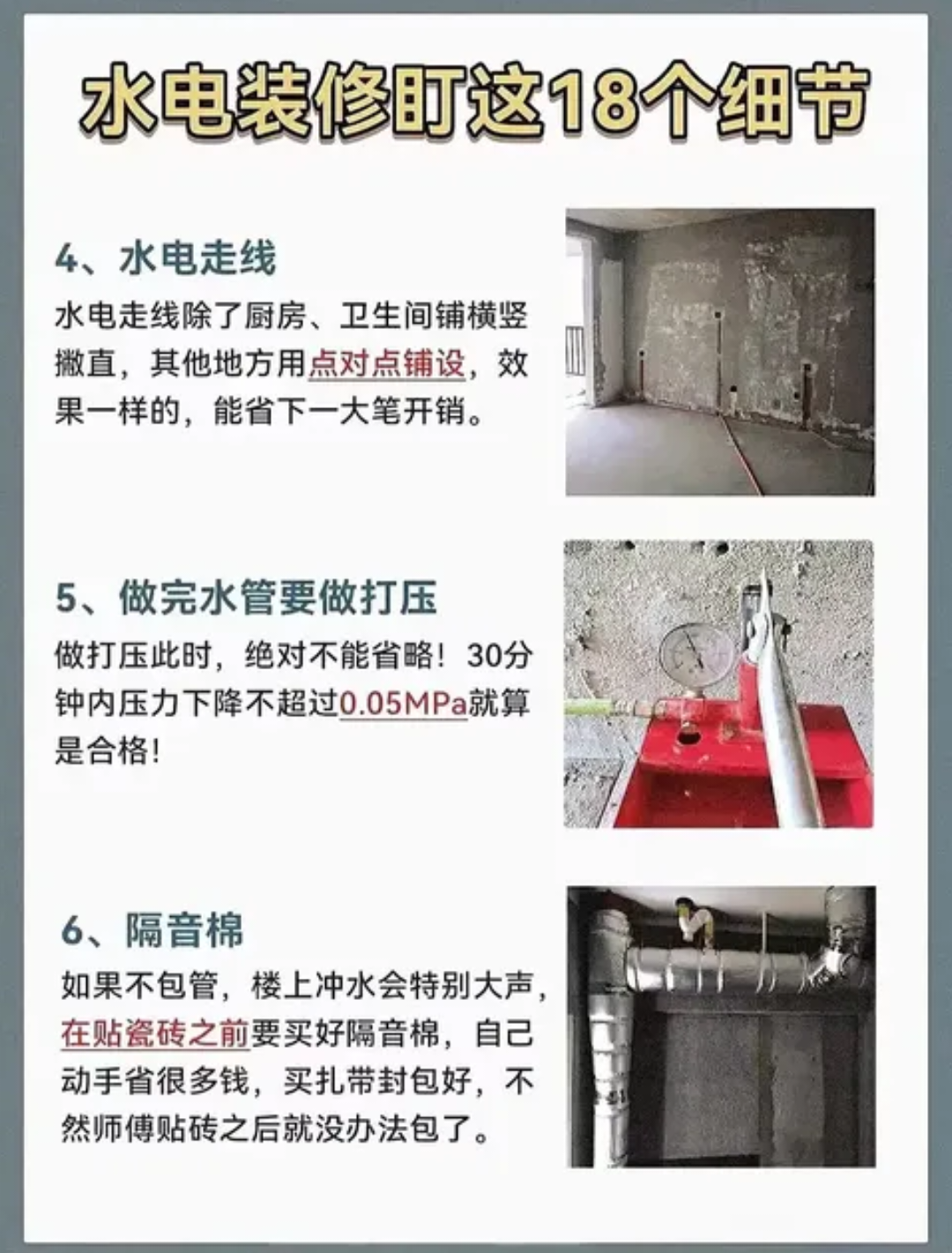 水电装修盯这18个细节

4、水电走线

水电走线除了厨房、卫生间铺横竖撇直，其他地方用点对点铺设，效果一样的，能省下一大笔开销。

5、做完水管要做打压

做打压此时，绝对不能省略！30分钟内压力下降不超过0.05MPa就算是合格！

6、隔音棉

如果不包管，楼上冲水会特别大声，在贴瓷砖之前要买好隔音棉，自己动手省很多钱，买扎带封包好，不然师傅贴砖之后就没办法包了。